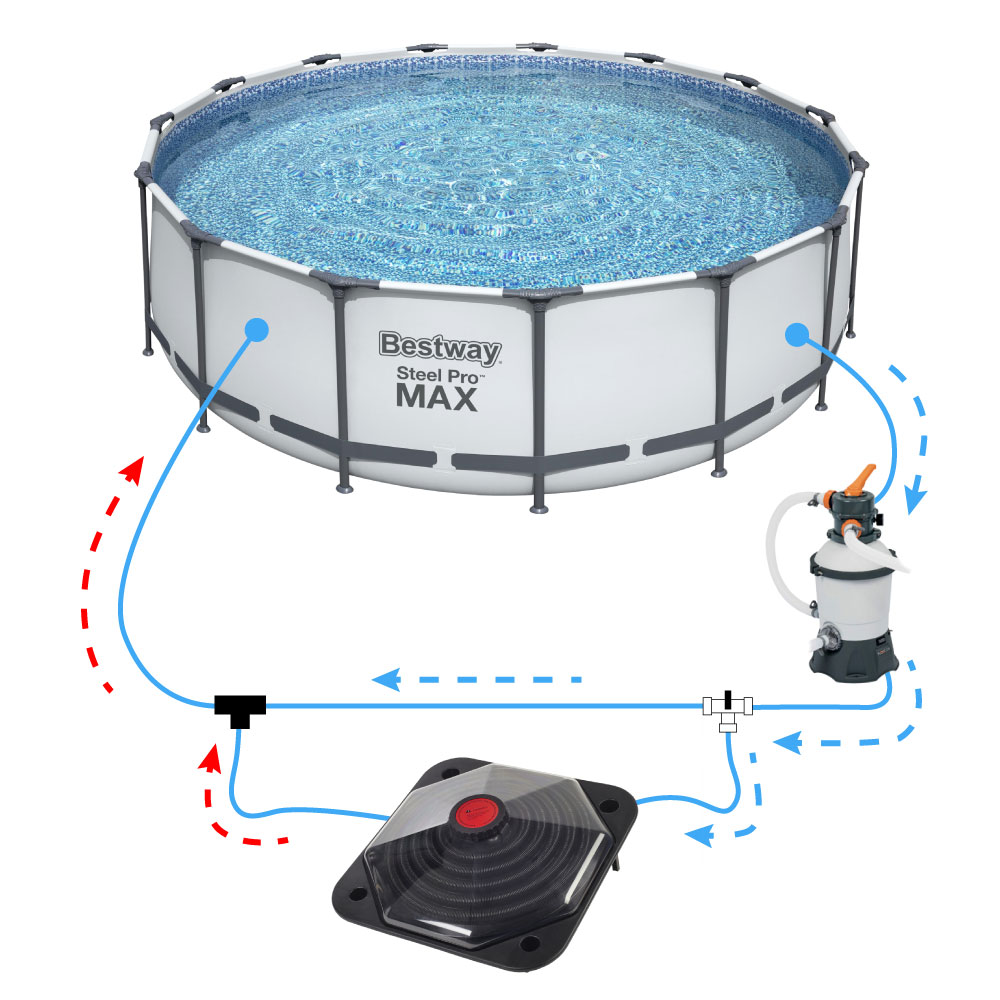 Bestway
Steel Pro™
MAX