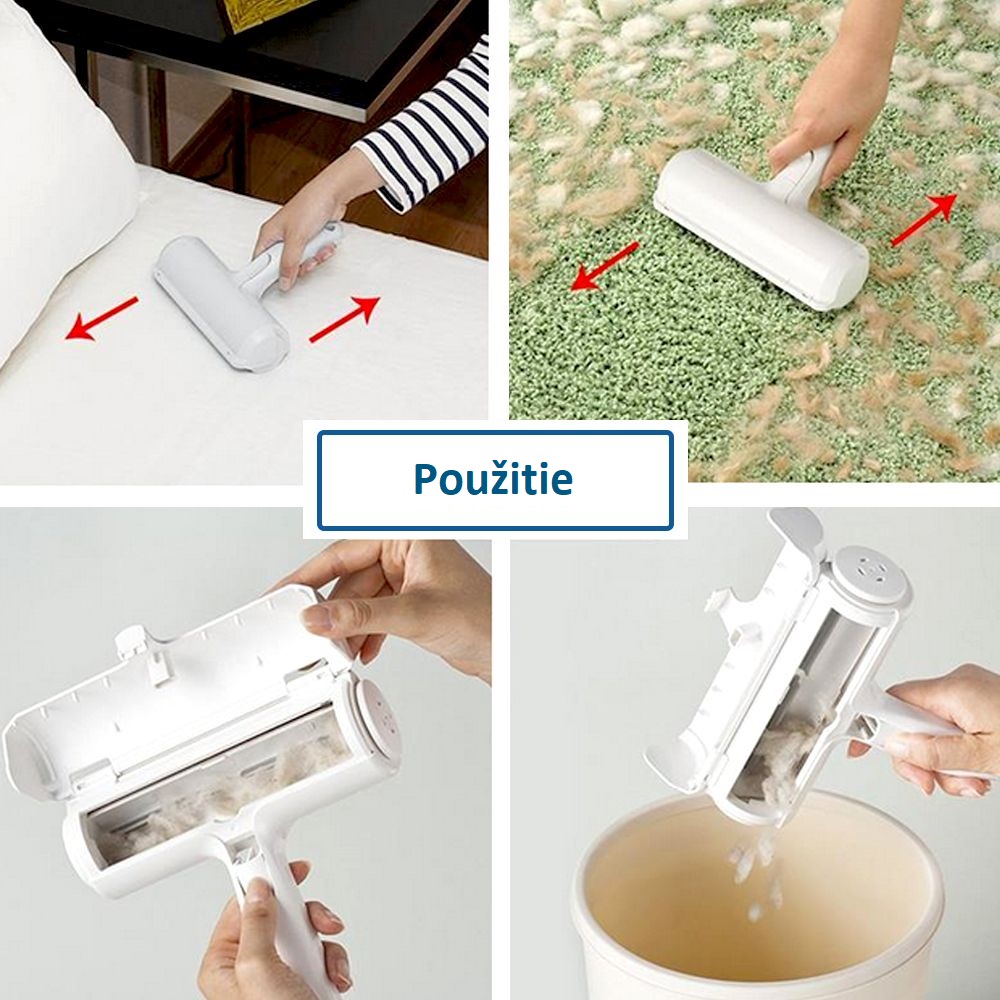 Použitie