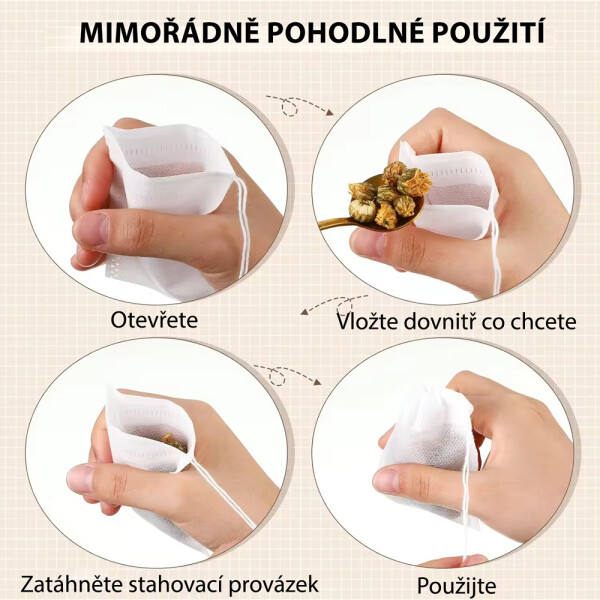 MIMOŘÁDNĚ POHODLNÉ POUŽITÍ

Otevřete

Vložte dovnitř co chcete

Zatáhněte stahovací provázek

Použijte