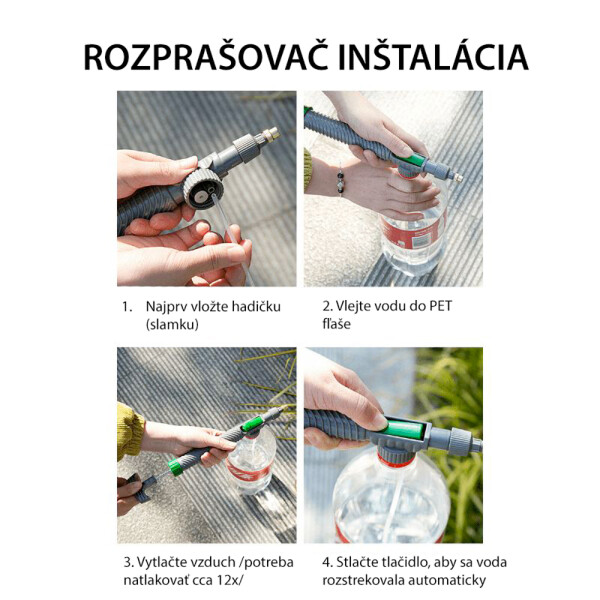 ROZPRAŠOVAČ INŠTALÁCIA

1. Najprv vložte hadičku (slamku)

2. Vlejte vodu do PET fľaše

3. Vytlačte vzduch /potreba natlakovať cca 12x/

4. Stlačte tlačidlo, aby sa voda rozstrekovala automaticky