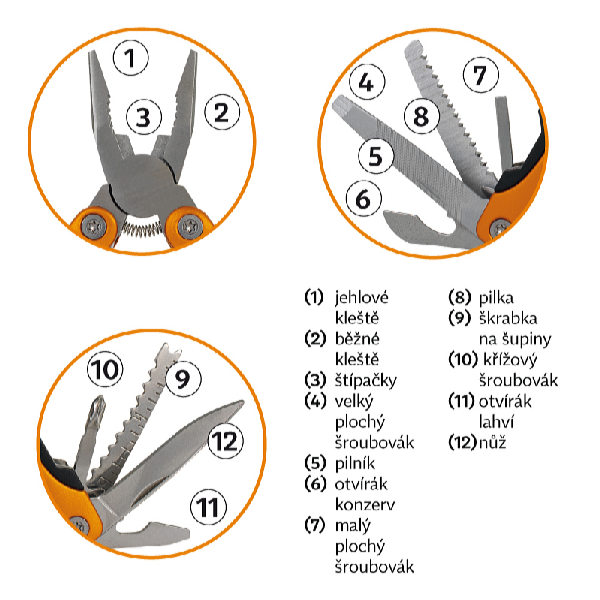 1
3
2

4
7
8
5
6

10
9
12
11

(1) jehlové kleště
(2) běžné kleště
(3) štípačky
(4) velký plochý šroubovák
(5) pilník
(6) otvírák konzerv
(7) malý plochý šroubovák

(8) pilka
(9) škrabka na šupiny
(10) křížový šroubovák
(11) otvírák lahví
(12) nůž